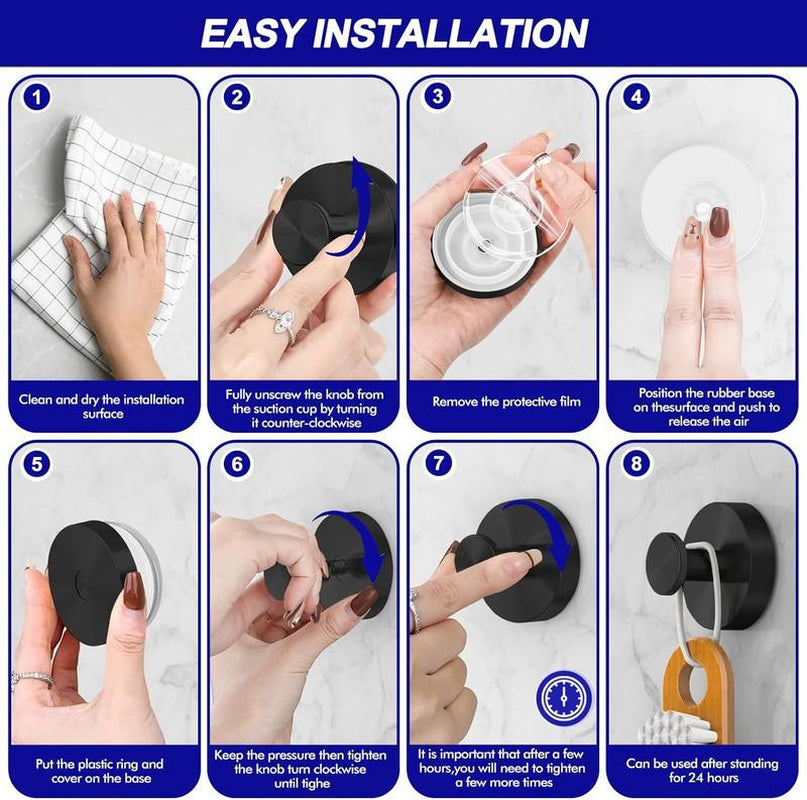 EASY INSTALLATION

1
Clean and dry the installation surface

2
Fully unscrew the knob from the suction cup by turning it counter-clockwise

3
Remove the protective film

4
Position the rubber base on thesurface and push to release the air

5
Put the plastic ring and cover on the base

6
Keep the pressure then tighten the knob turn clockwise until tighe

7
It is important that after a few hours,you will need to tighten a few more times

8
Can be used after standing for 24 hours